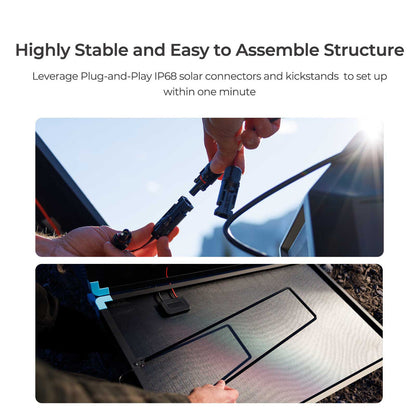 Highly Stable and Easy to Assemble Structure

Leverage Plug-and-Play IP68 solar connectors and kickstands  to set up within one minute