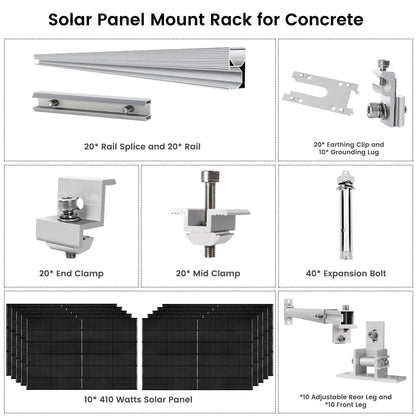 Solar Panel Mount Rack for Concrete

20* Rail Splice and 20* Rail

20* Earthing Clip and
10* Grounding Lug

20* End Clamp

20* Mid Clamp

40* Expansion Bolt

10* 410 Watts Solar Panel

*10 Adjustable Rear Leg and
*10 Front Leg