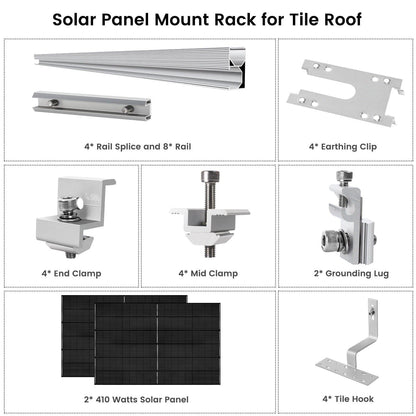 Solar Panel Mount Rack for Tile Roof

4* Rail Splice and 8* Rail

4* Earthing Clip

4* End Clamp

4* Mid Clamp

2* Grounding Lug

2* 410 Watts Solar Panel

4* Tile Hook